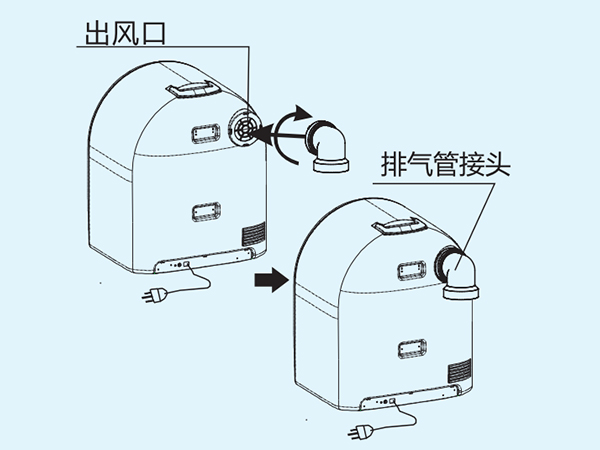 出风口

排气管接头